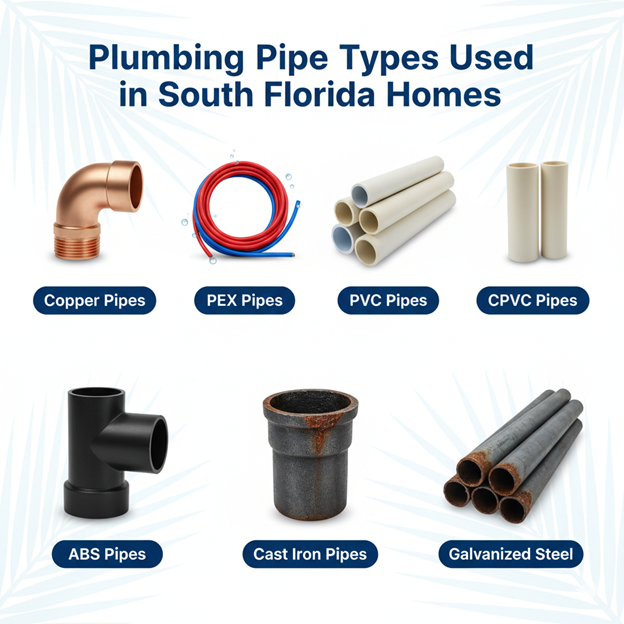 Plumbing Pipe Types Used in South Florida Homes

Copper Pipes

PEX Pipes

PVC Pipes

CPVC Pipes

ABS Pipes

Cast Iron Pipes

Galvanized Steel